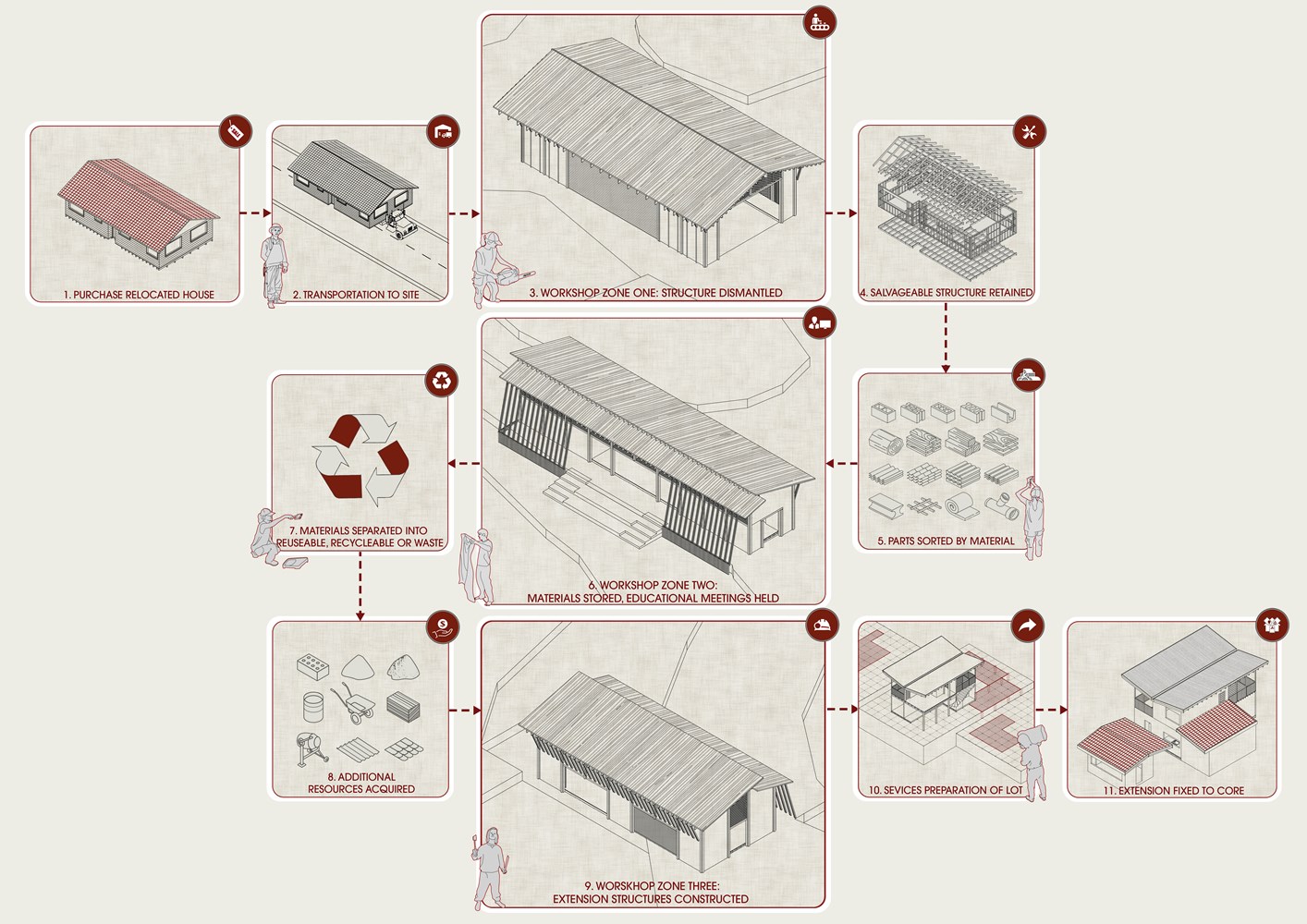 1. PURCHASE RELOCATED HOUSE

2. TRANSPORTATION TO SITE

3. WORKSHOP ZONE ONE: STRUCTURE DISMANTLED

4. SALVAGEABLE STRUCTURE RETAINED

5. PARTS SORTED BY MATERIAL

6. WORKSHOP ZONE TWO: MATERIALS STORED, EDUCATIONAL MEETINGS HELD

7. MATERIALS SEPARATED INTO REUSEABLE, RECYCLEABLE OR WASTE

8. ADDITIONAL RESOURCES ACQUIRED

9. WORKSHOP ZONE THREE: EXTENSION STRUCTURES CONSTRUCTED

10. SEVICES PREPARATION OF LOT

11. EXTENSION FIXED TO CORE